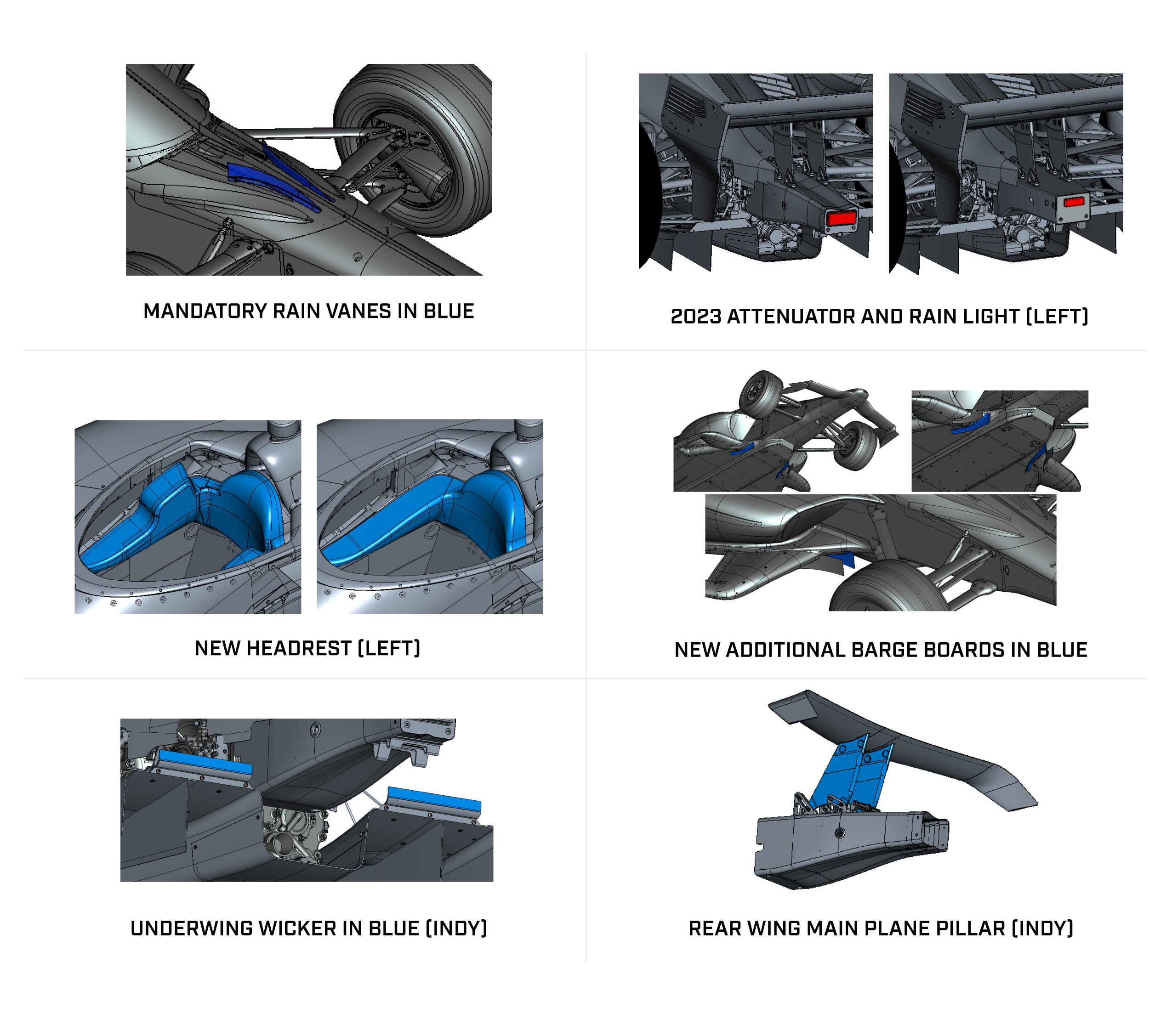 MANDATORY RAIN VANES IN BLUE

2023 ATTENUATOR AND RAIN LIGHT (LEFT)

NEW HEADREST (LEFT)

NEW ADDITIONAL BARGE BOARDS IN BLUE

UNDERWING WICKER IN BLUE (INDY)

REAR WING MAIN PLANE PILLAR (INDY)